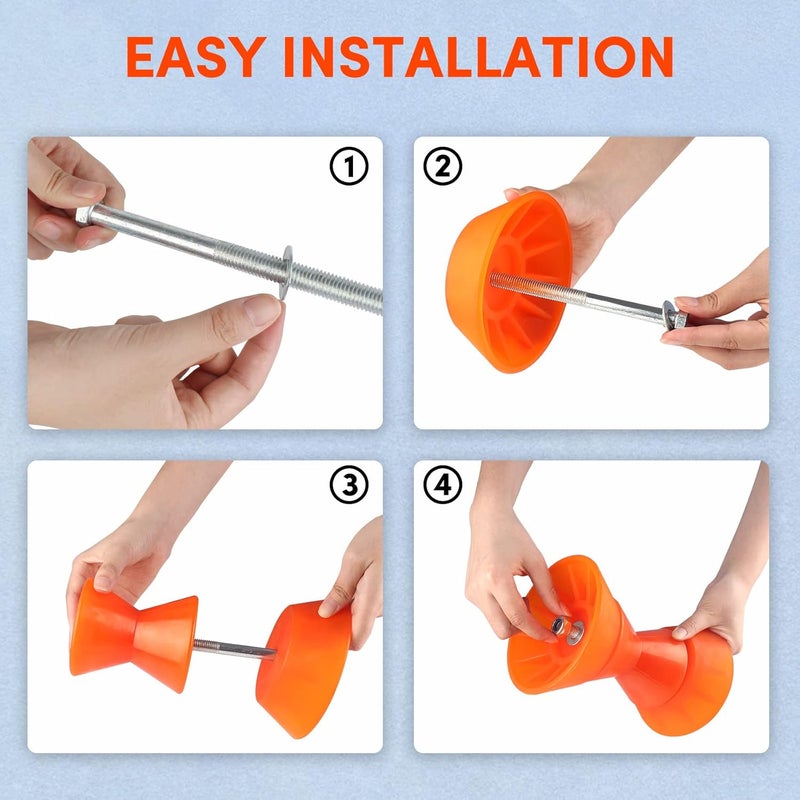 EASY INSTALLATION

①

②

③

④